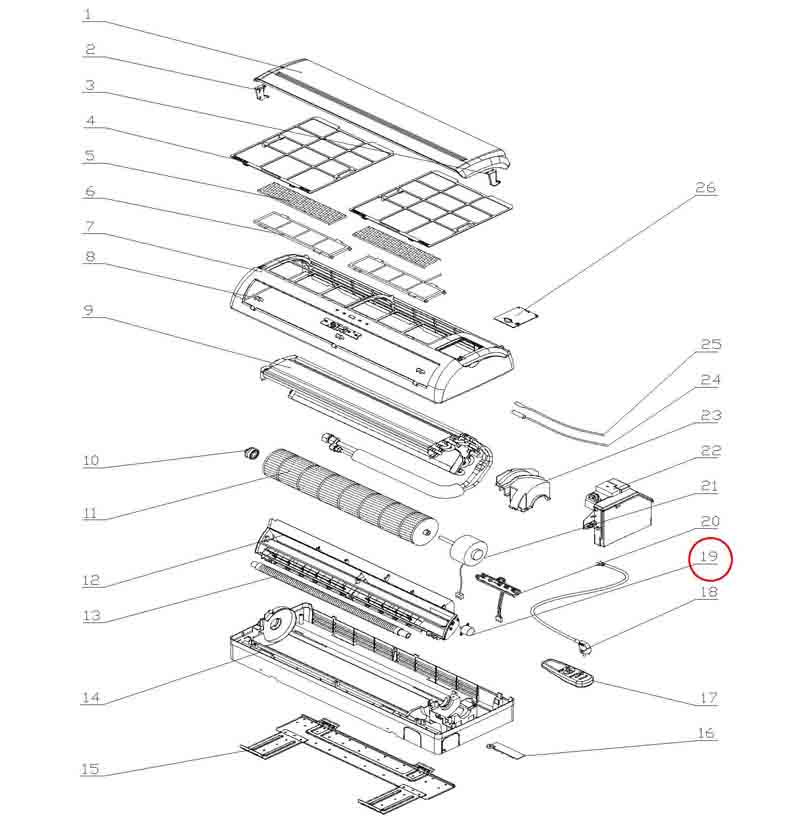 1
2
3
4
5
6
7
8
9
10
11
12
13
14
15
26
25
24
23
22
21
20
19
18
17
16